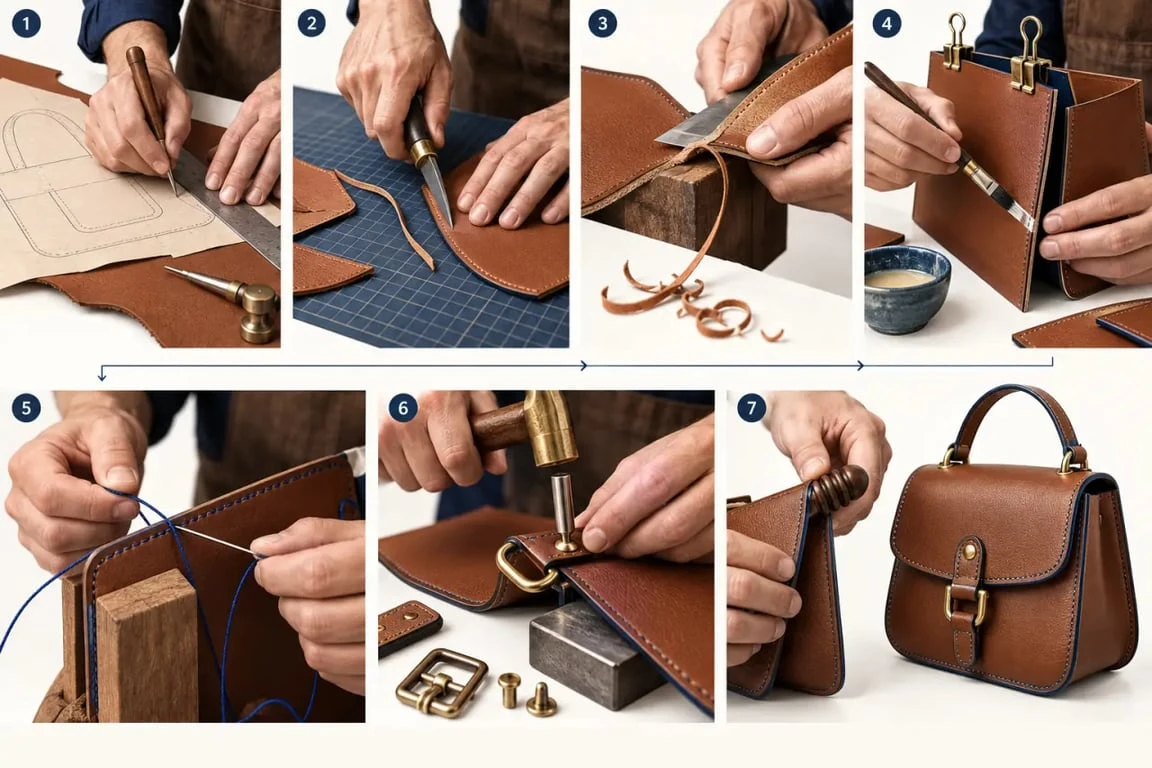 1

2

3

4

5

6

7